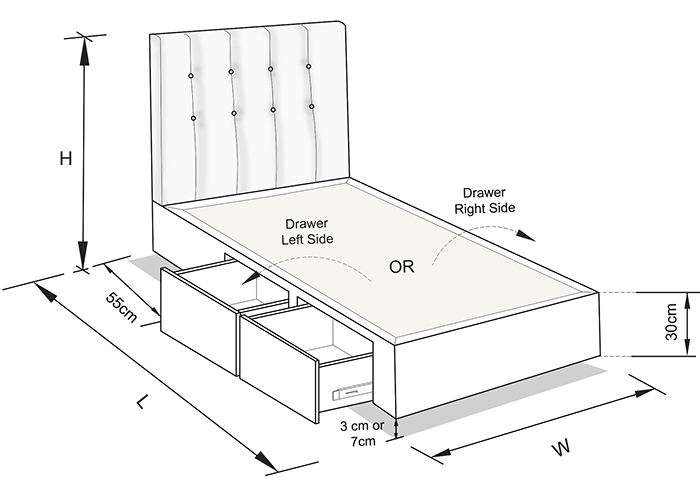 H

Drawer
Right Side

Drawer
Left Side

OR

55cm

30cm

L

3 cm or
7cm

W